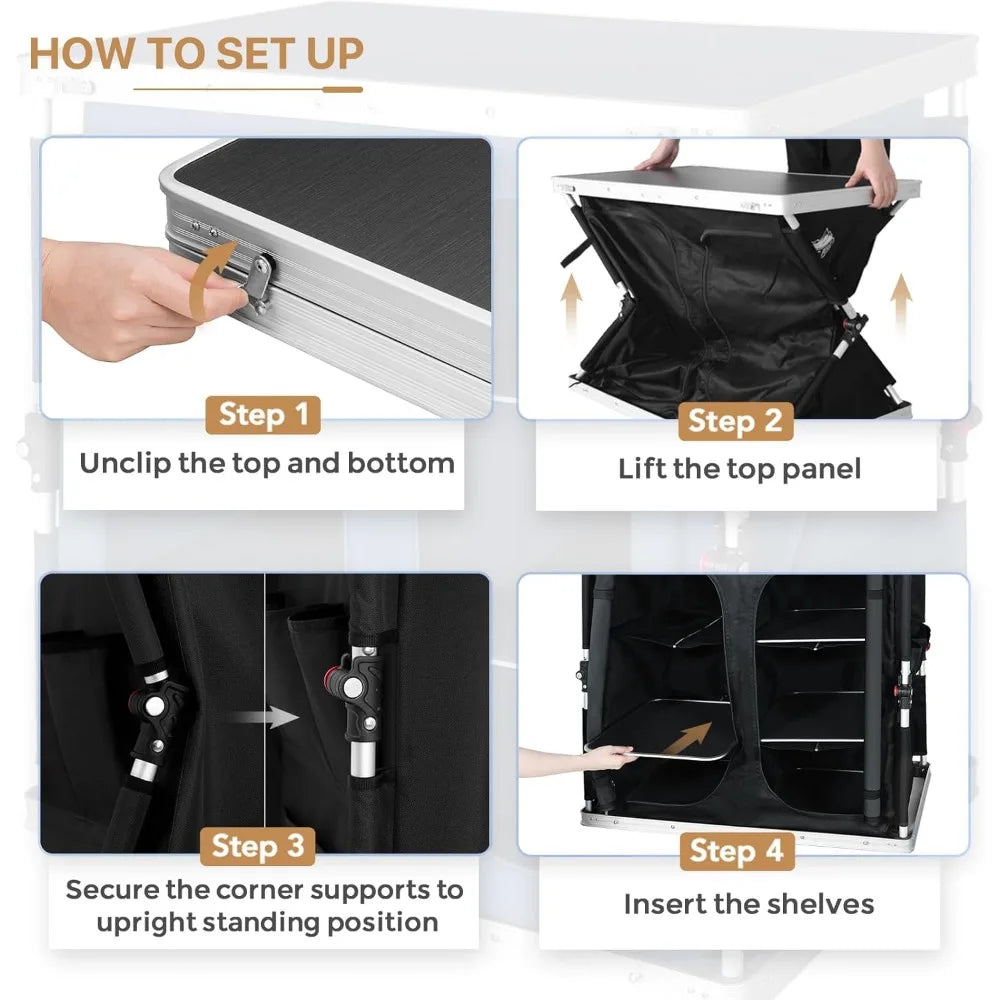 HOW TO SET UP

Step 1

Unclip the top and bottom

Step 2

Lift the top panel

Step 3

Secure the corner supports to upright standing position

Step 4

Insert the shelves