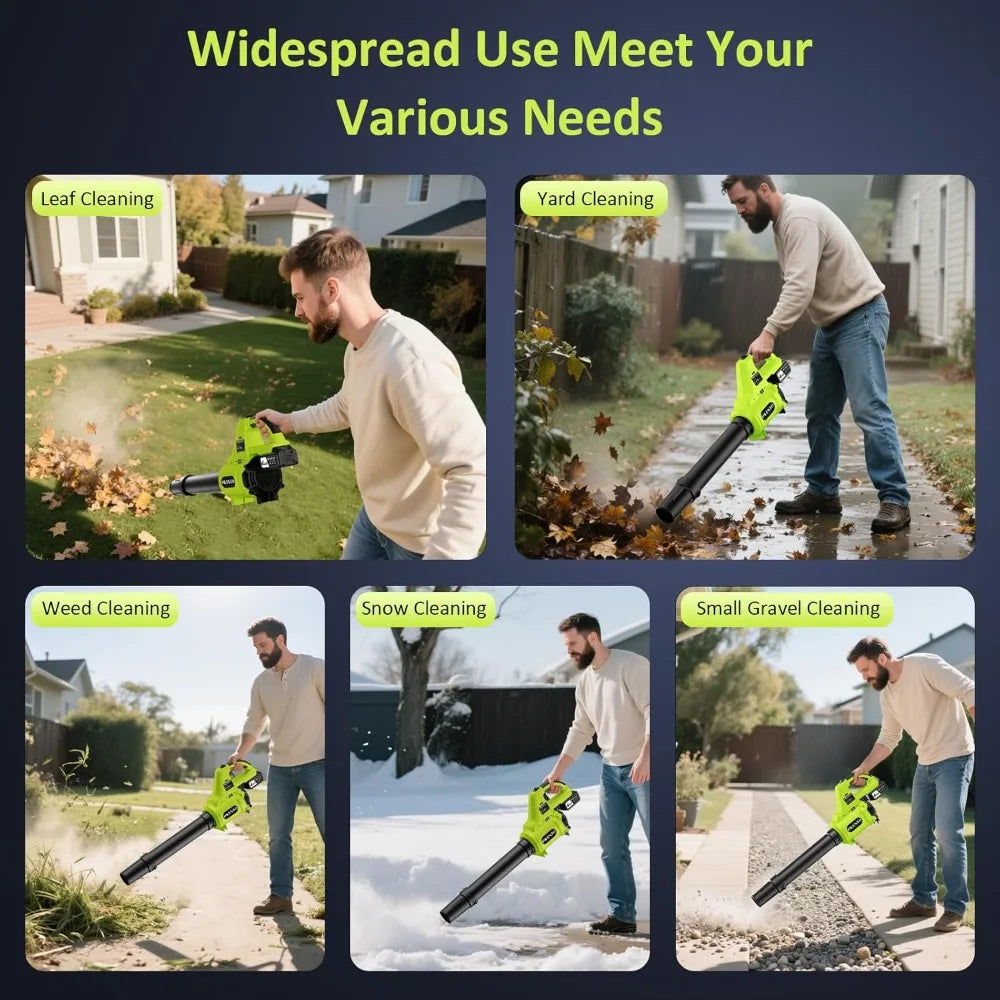 Widespread Use Meet Your Various Needs

Leaf Cleaning

Yard Cleaning

Weed Cleaning

Snow Cleaning

Small Gravel Cleaning