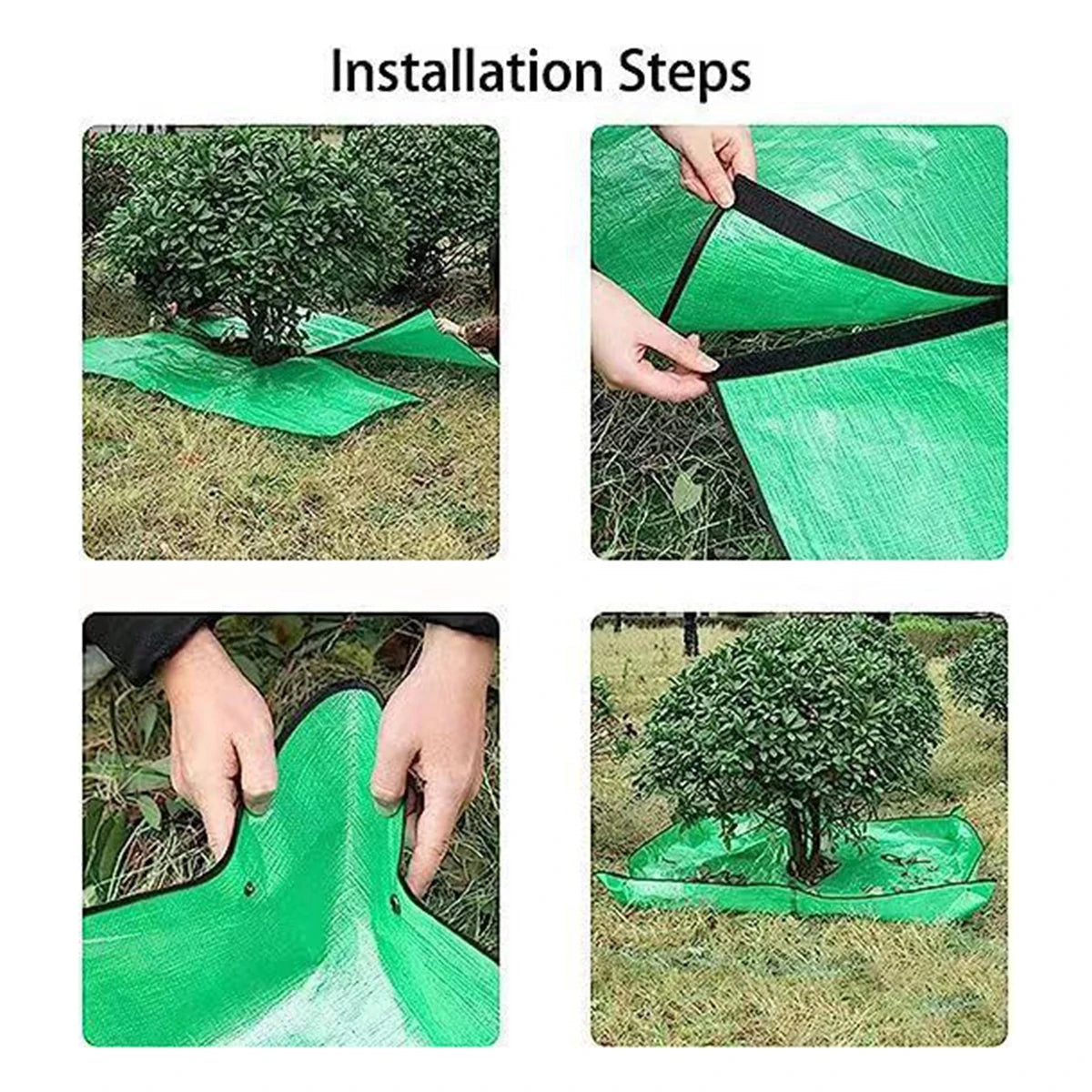 Installation Steps