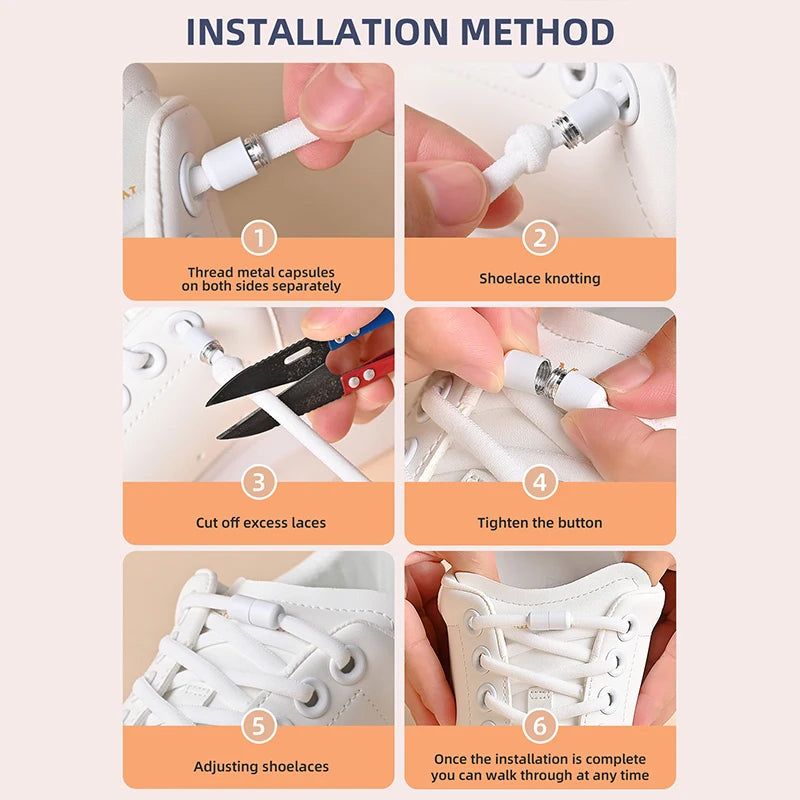 INSTALLATION METHOD

1
Thread metal capsules on both sides separately

2
Shoelace knotting

3
Cut off excess laces

4
Tighten the button

5
Adjusting shoelaces

6
Once the installation is complete you can walk through at any time