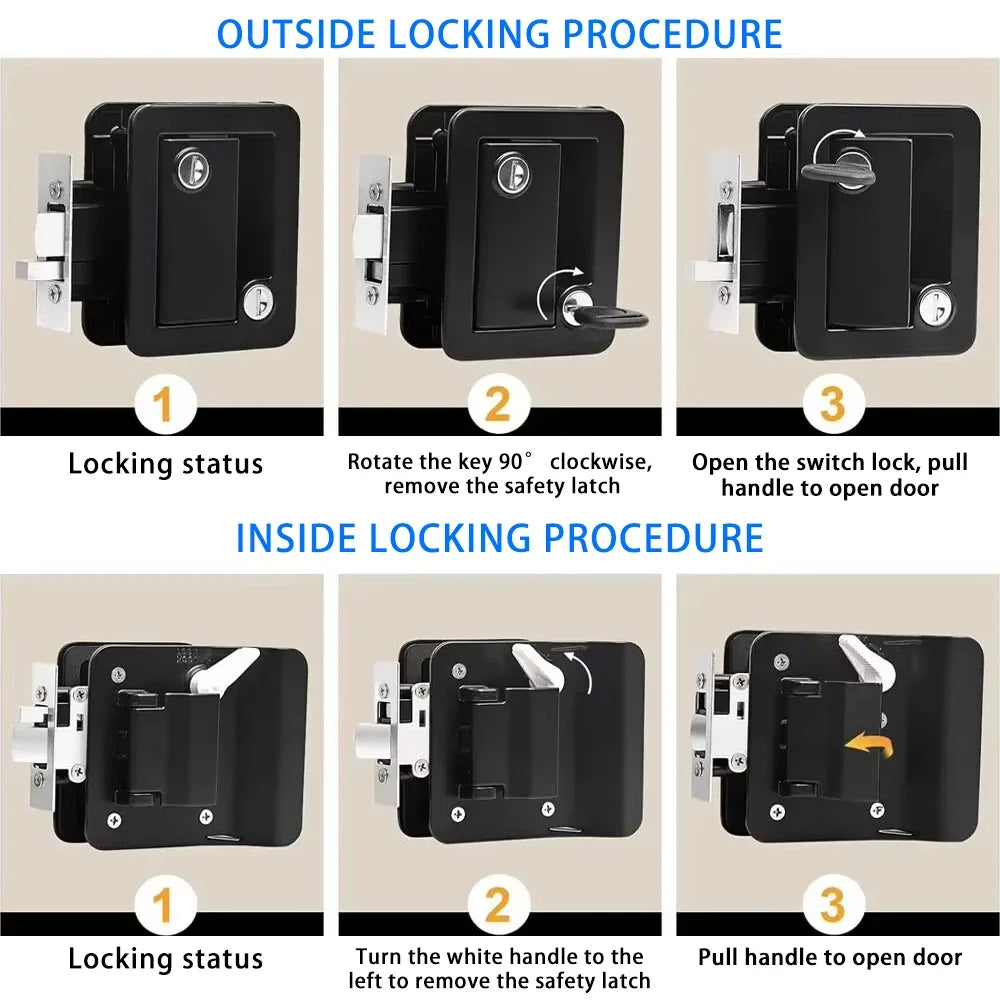 OUTSIDE LOCKING PROCEDURE

1

Locking status

2

Rotate the key 90° clockwise, remove the safety latch

3

Open the switch lock, pull handle to open door

INSIDE LOCKING PROCEDURE

1

Locking status

2

Turn the white handle to the left to remove the safety latch

3

Pull handle to open door