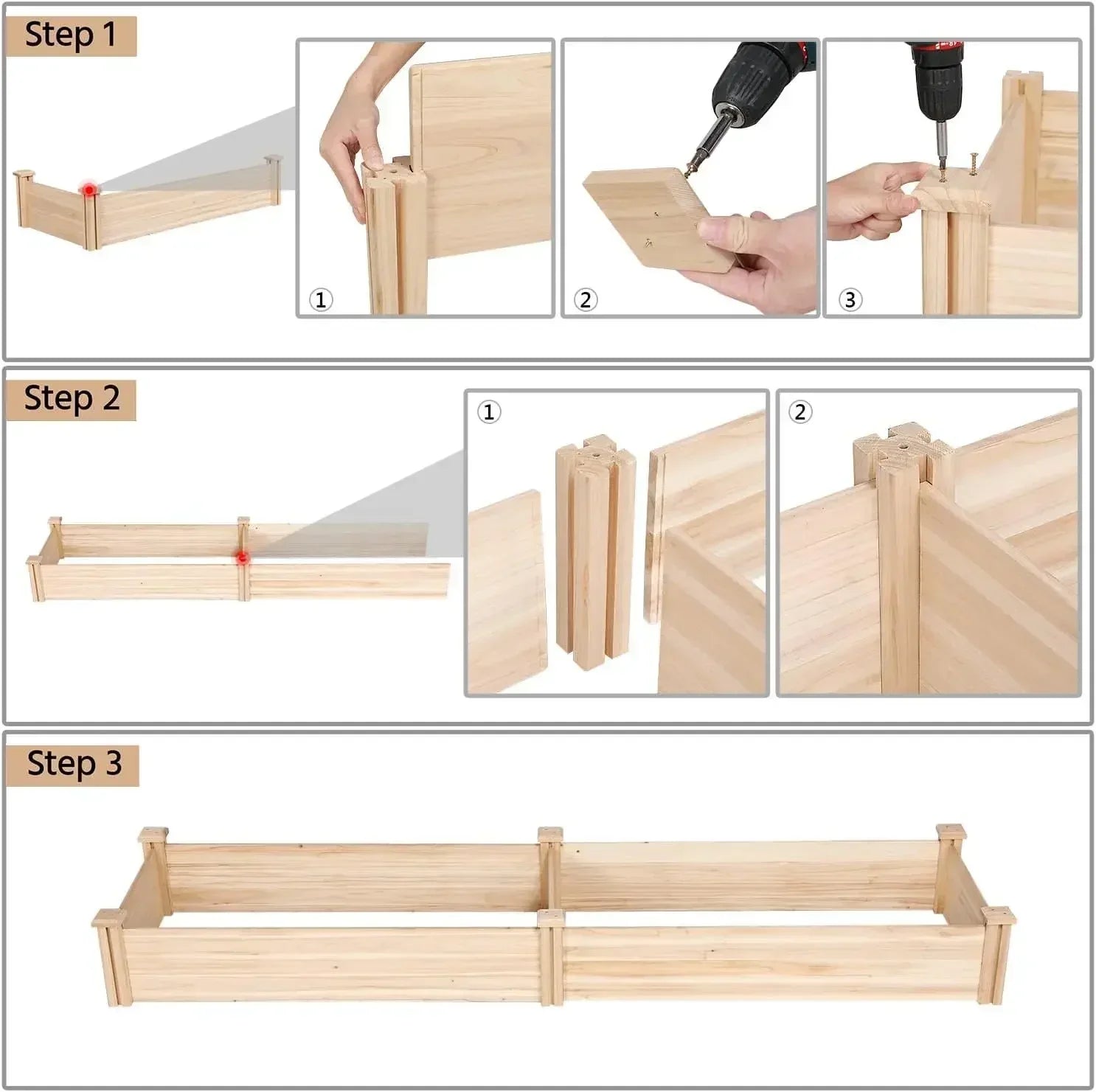 Step 1

①

②

③

Step 2

①

②

Step 3