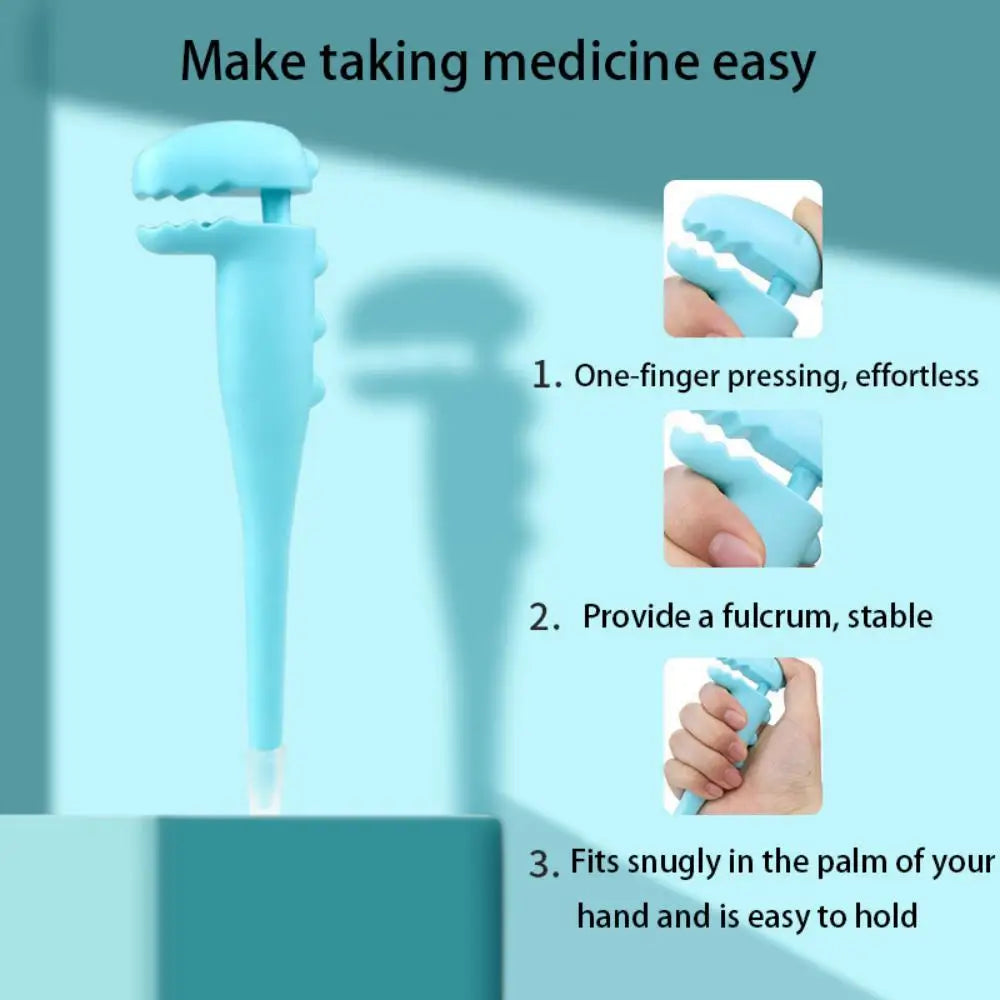 Make taking medicine easy

1. One-finger pressing, effortless

2. Provide a fulcrum, stable

3. Fits snugly in the palm of your hand and is easy to hold