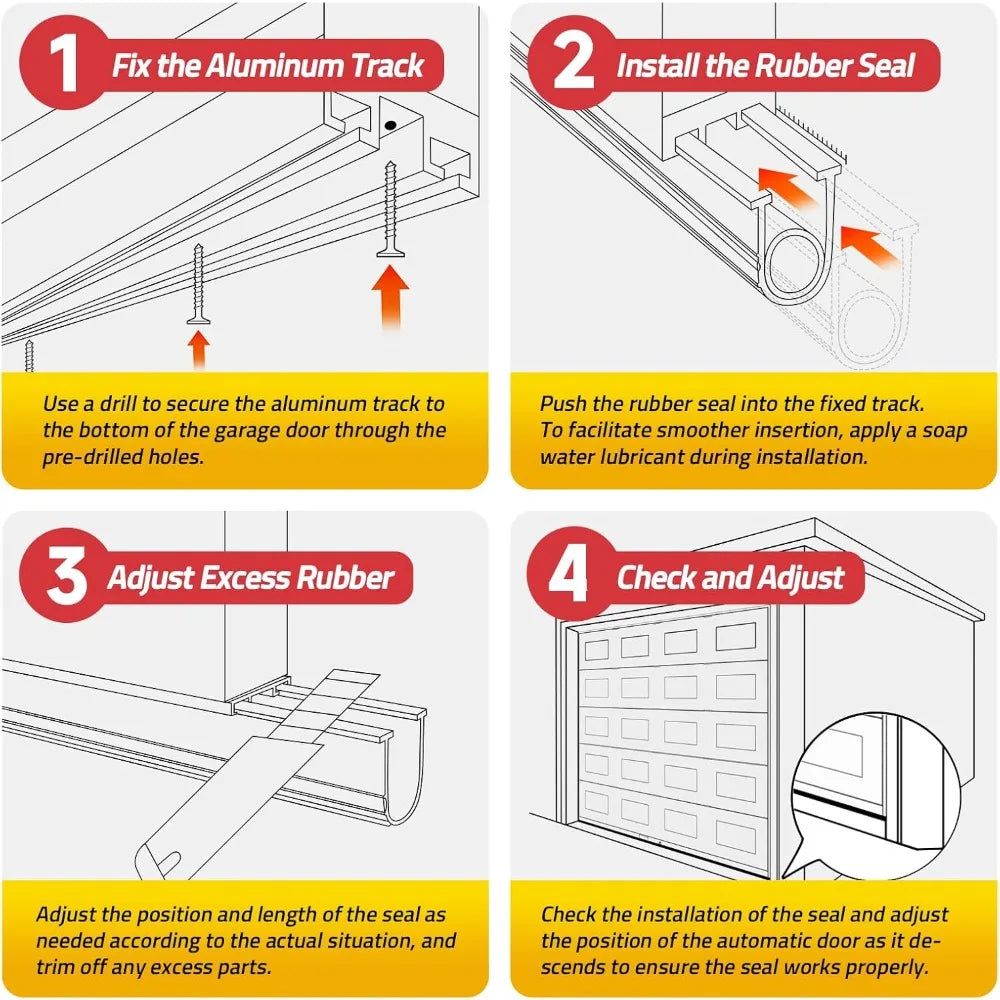 1 Fix the Aluminum Track

Use a drill to secure the aluminum track to the bottom of the garage door through the pre-drilled holes.

2 Install the Rubber Seal

Push the rubber seal into the fixed track. To facilitate smoother insertion, apply a soap water lubricant during installation.

3 Adjust Excess Rubber

Adjust the position and length of the seal as needed according to the actual situation, and trim off any excess parts.

4 Check and Adjust

Check the installation of the seal and adjust the position of the automatic door as it descends to ensure the seal works properly.