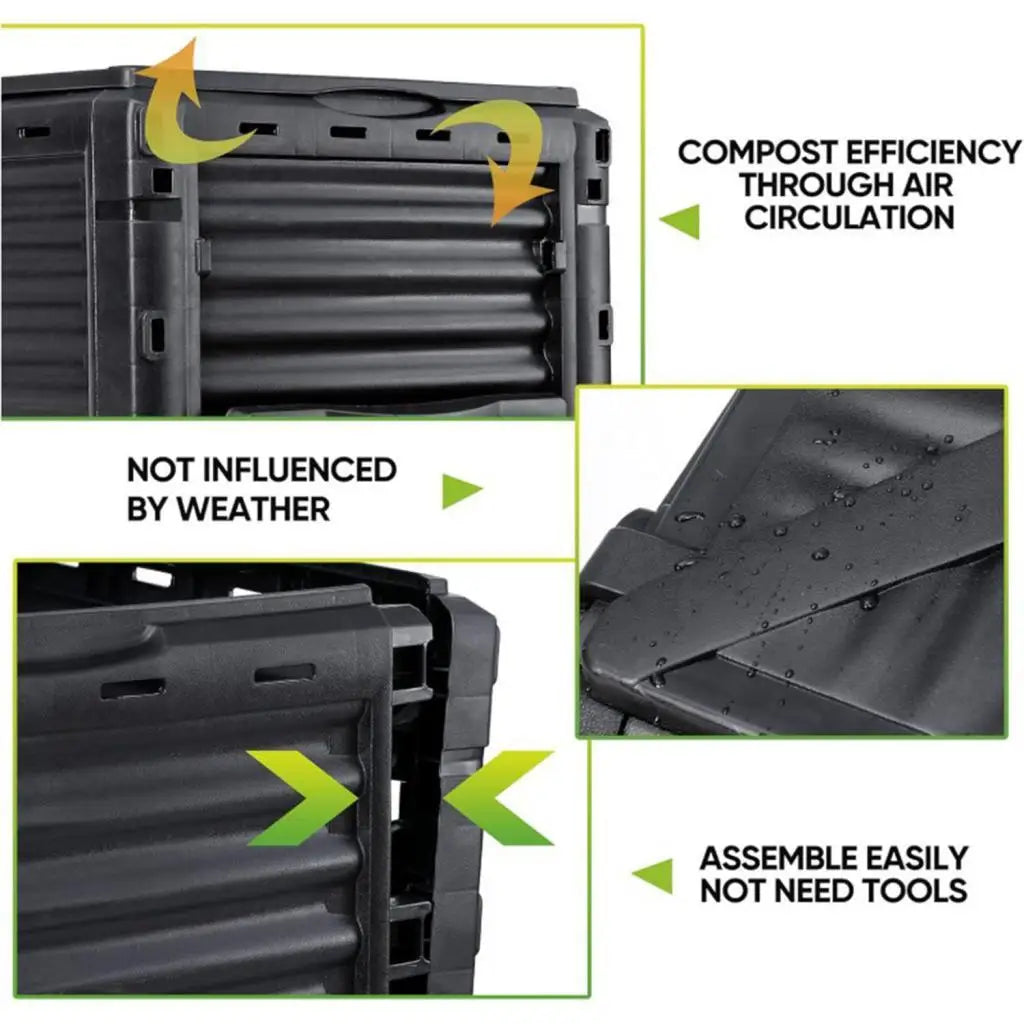 COMPOST EFFICIENCY THROUGH AIR CIRCULATION

NOT INFLUENCED BY WEATHER

ASSEMBLE EASILY NOT NEED TOOLS