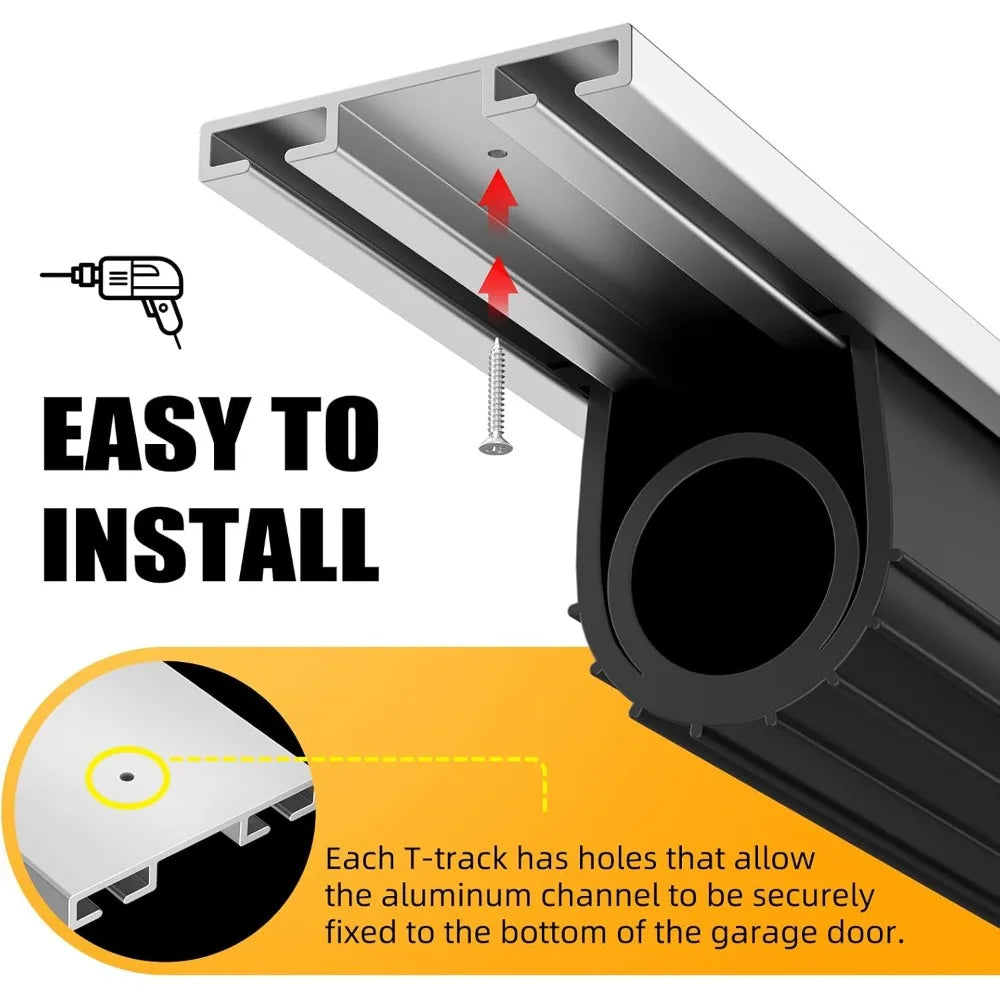 EASY TO INSTALL

Each T-track has holes that allow the aluminum channel to be securely fixed to the bottom of the garage door.